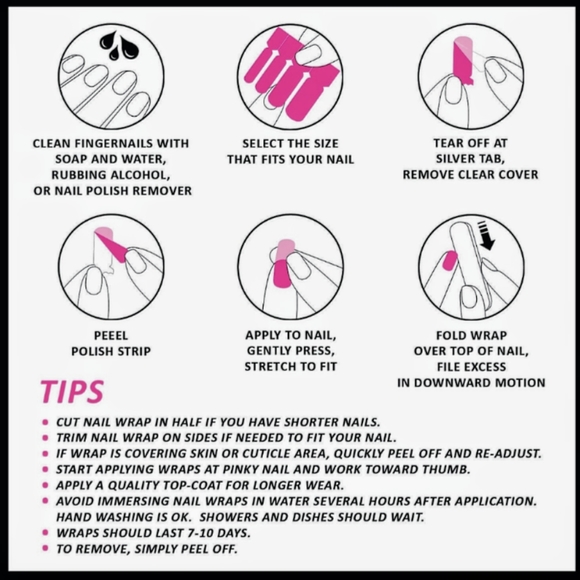 CLEAN FINGERNAILS WITH SOAP AND WATER, RUBBING ALCOHOL, OR NAIL POLISH REMOVER

SELECT THE SIZE THAT FITS YOUR NAIL

TEAR OFF AT SILVER TAB, REMOVE CLEAR COVER

PEEEL POLISH STRIP

APPLY TO NAIL, GENTLY PRESS, STRETCH TO FIT

FOLD WRAP OVER TOP OF NAIL, FILE EXCESS IN DOWNWARD MOTION

TIPS

• CUT NAIL WRAP IN HALF IF YOU HAVE SHORTER NAILS.
• TRIM NAIL WRAP ON SIDES IF NEEDED TO FIT YOUR NAIL.
• IF WRAP IS COVERING SKIN OR CUTICLE AREA, QUICKLY PEEL OFF AND RE-ADJUST.
• START APPLYING WRAPS AT PINKY NAIL AND WORK TOWARD THUMB.
• APPLY A QUALITY TOP-COAT FOR LONGER WEAR.
• AVOID IMMERSING NAIL WRAPS IN WATER SEVERAL HOURS AFTER APPLICATION. HAND WASHING IS OK. SHOWERS AND DISHES SHOULD WAIT.
• WRAPS SHOULD LAST 7-10 DAYS.
• TO REMOVE, SIMPLY PEEL OFF.